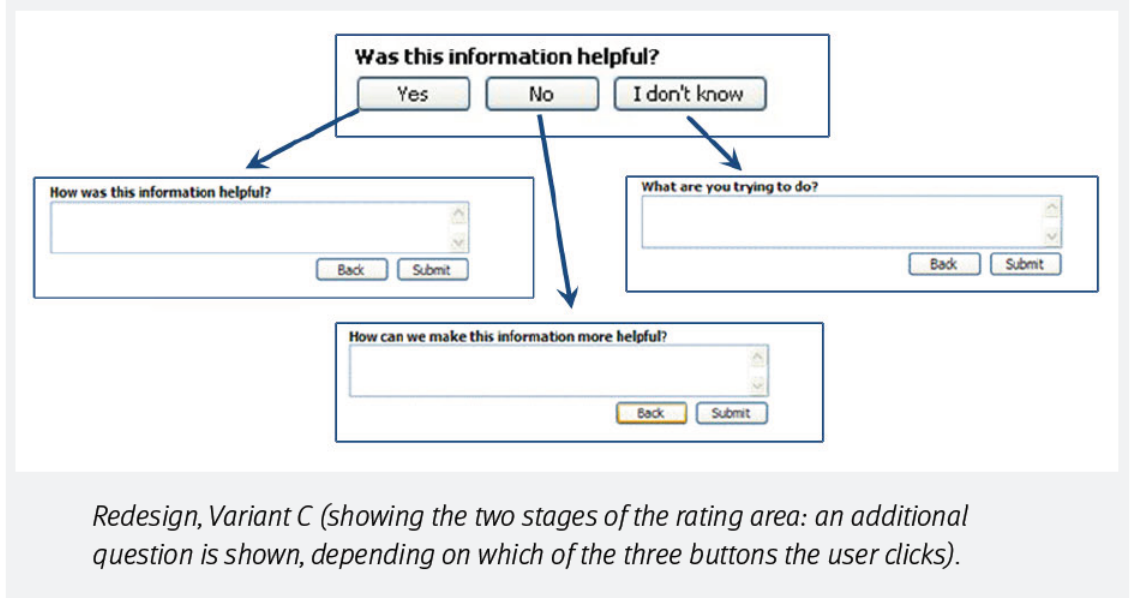 Was this information helpful?

Yes

No

I don't know

How was this information helpful?

Back

Submit

What are you trying to do?

Back

Submit

How can we make this information more helpful?

Back

Submit

Redesign, Variant C (showing the two stages of the rating area: an additional question is shown, depending on which of the three buttons the user clicks).